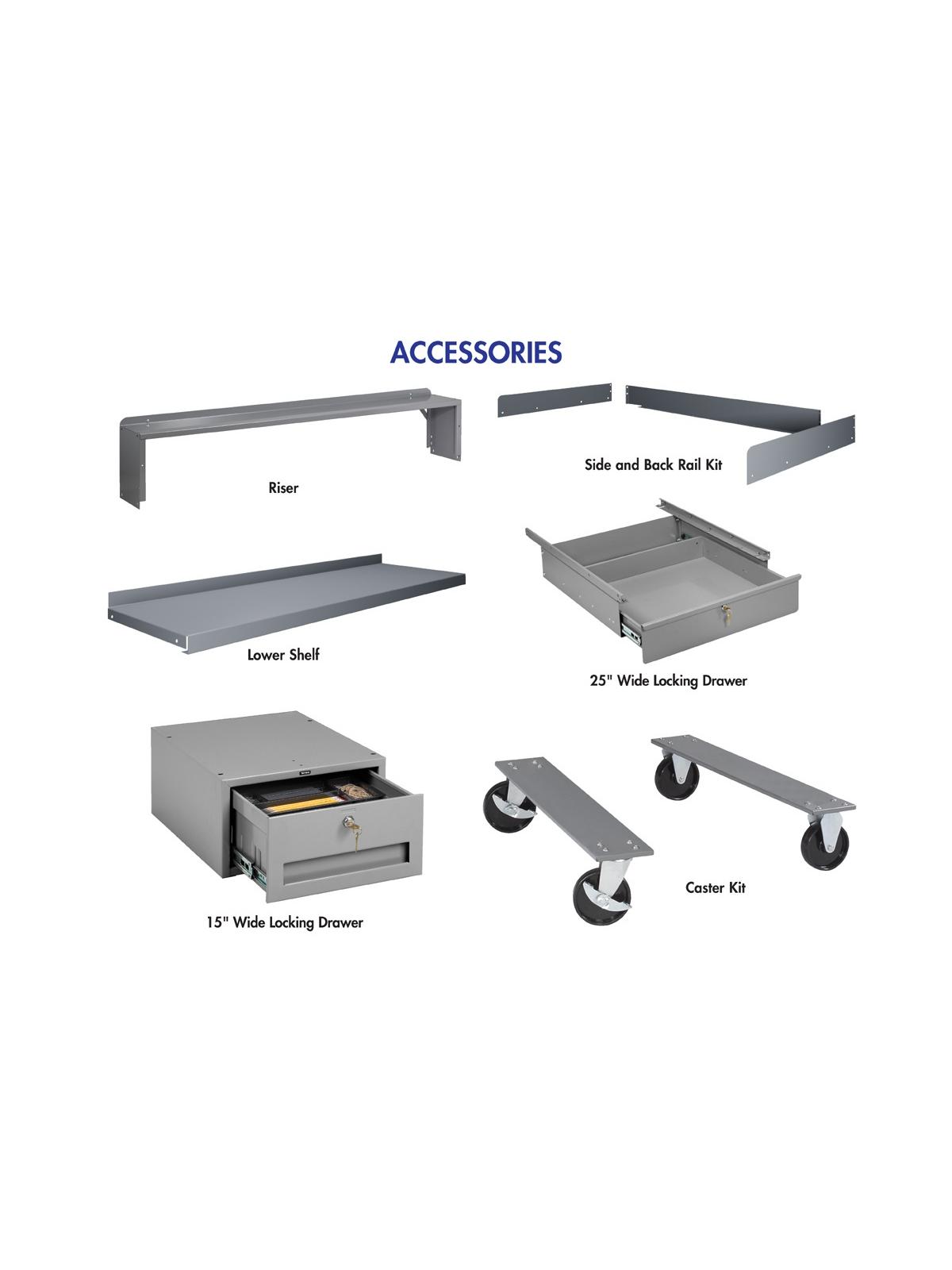 ACCESSORIES

Riser

Side and Back Rail Kit

Lower Shelf

25" Wide Locking Drawer

15" Wide Locking Drawer

Caster Kit