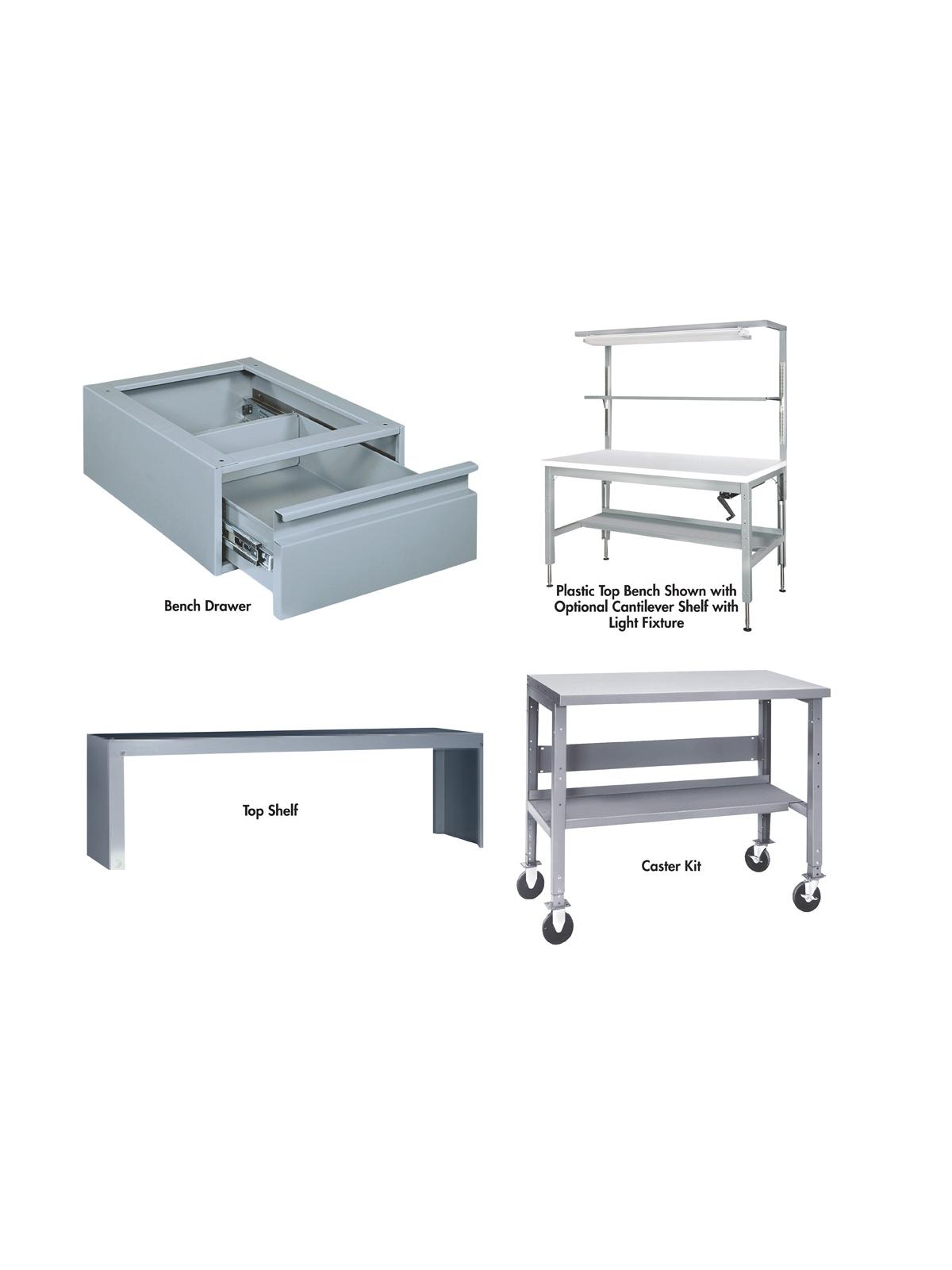 Bench Drawer

Plastic Top Bench Shown with Optional Cantilever Shelf with Light Fixture

Top Shelf

Caster Kit