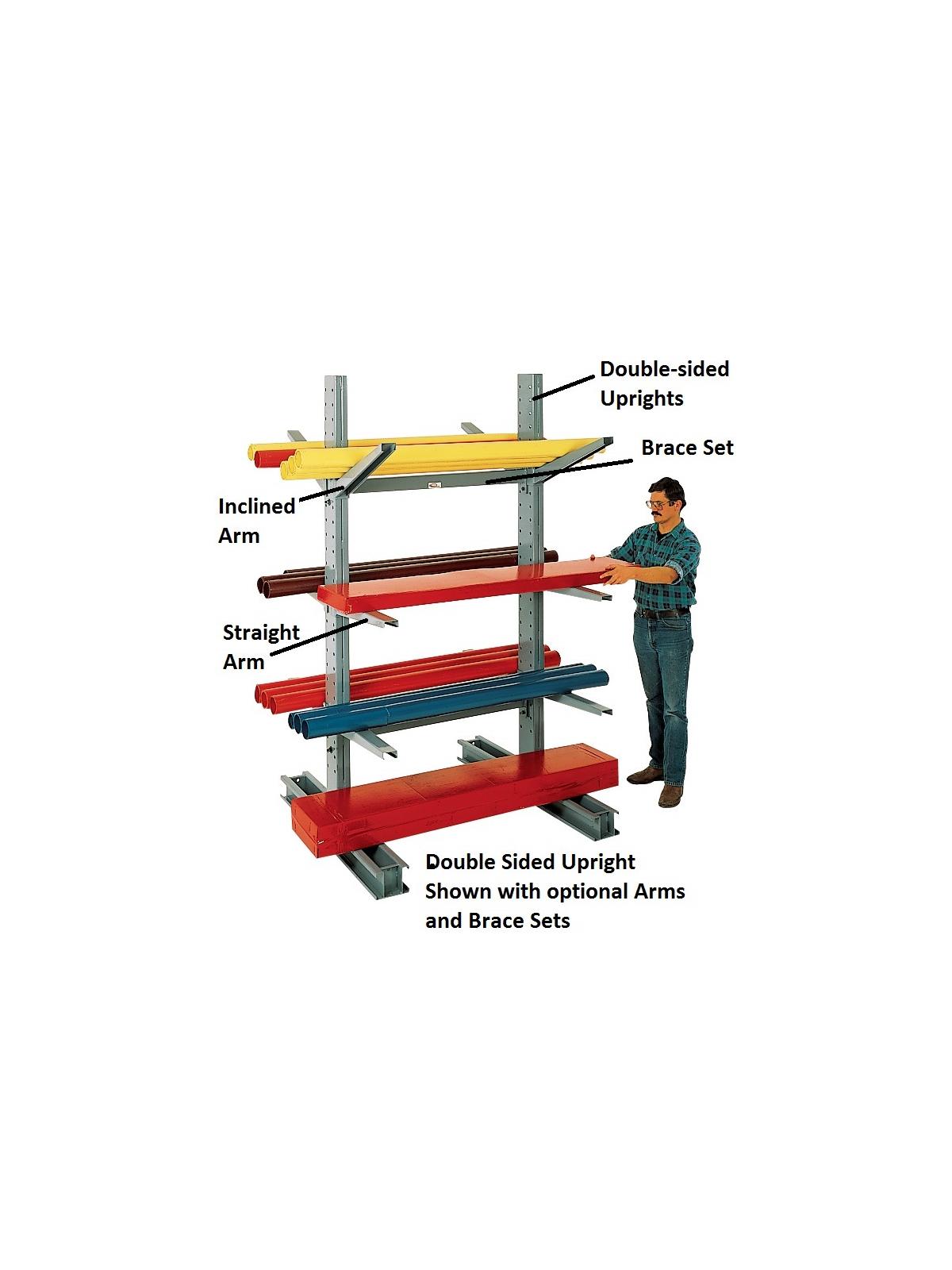 Double-sided Uprights

Brace Set

Inclined Arm

Straight Arm

Double Sided Upright Shown with optional Arms and Brace Sets