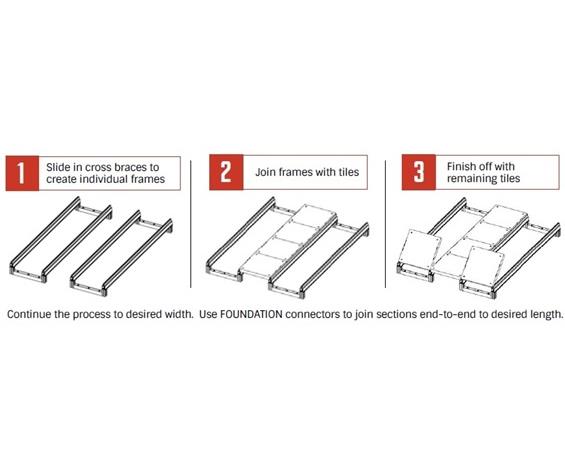 1 Slide in cross braces to create individual frames

2 Join frames with tiles

3 Finish off with remaining tiles

Continue the process to desired width. Use FOUNDATION connectors to join sections end-to-end to desired length.