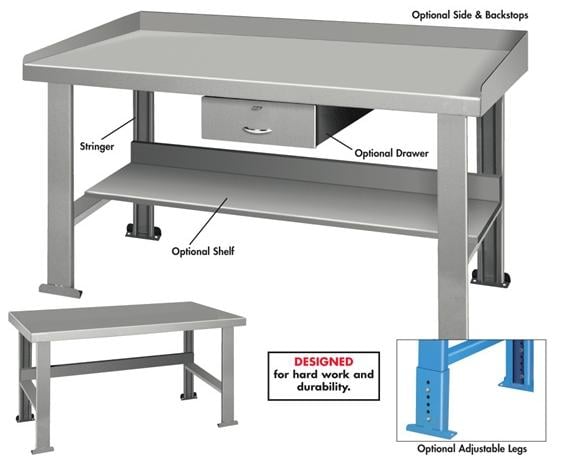 Optional Side & Backstops

Stringer

Optional Drawer

Optional Shelf

DESIGNED for hard work and durability.

Optional Adjustable Legs